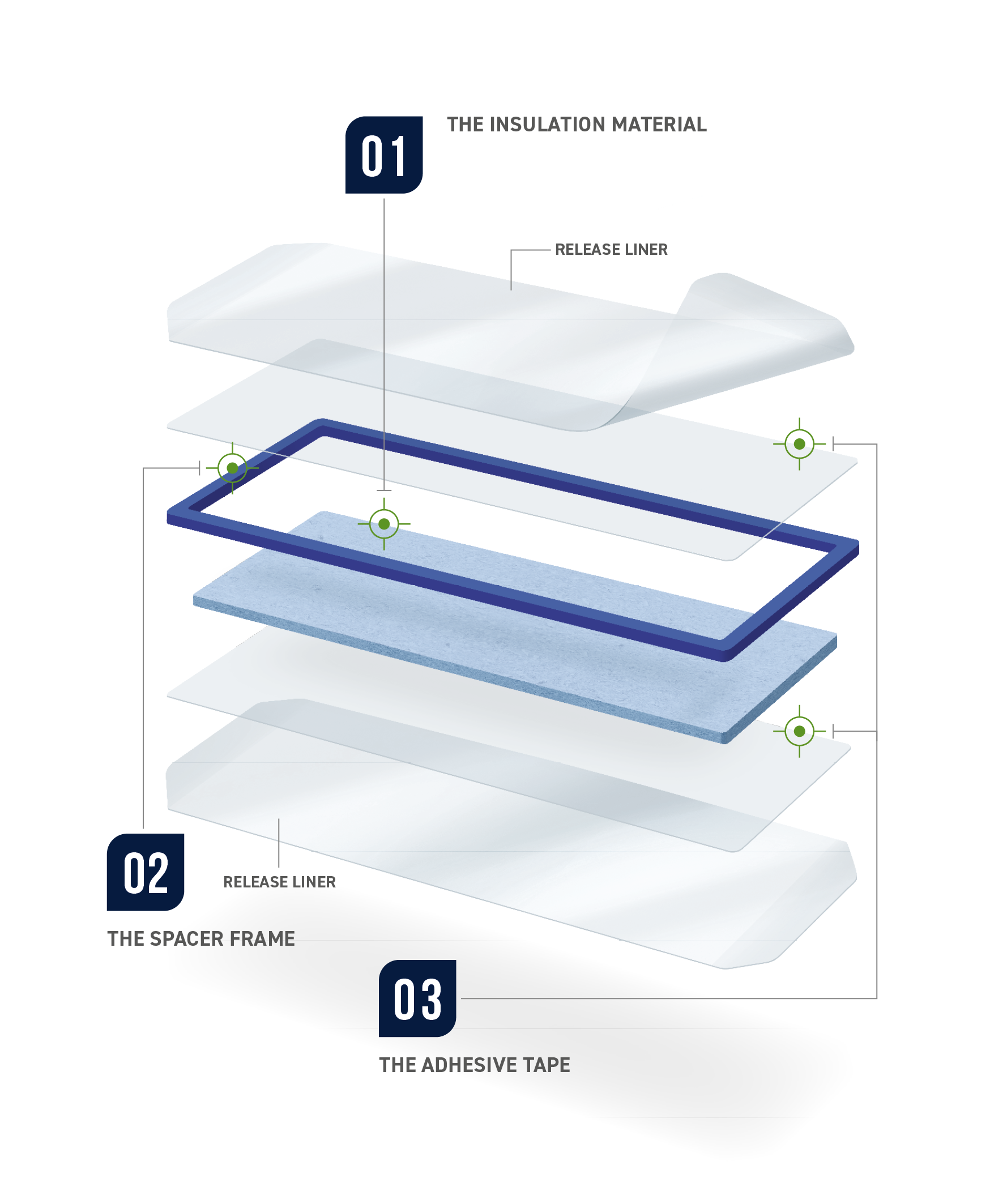 01

THE INSULATION MATERIAL

RELEASE LINER

02

RELEASE LINER

THE SPACER FRAME

03

THE ADHESIVE TAPE