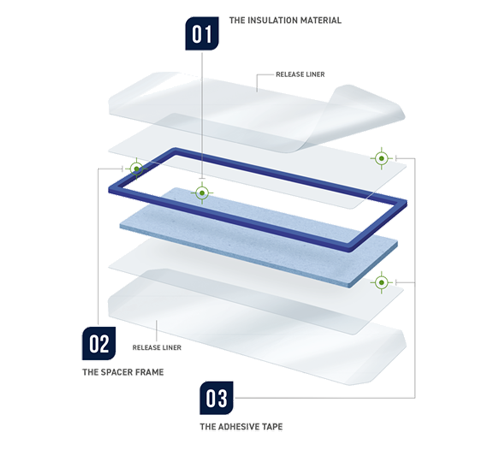 01
THE INSULATION MATERIAL

RELEASE LINER

02
RELEASE LINER

THE SPACER FRAME

03
THE ADHESIVE TAPE